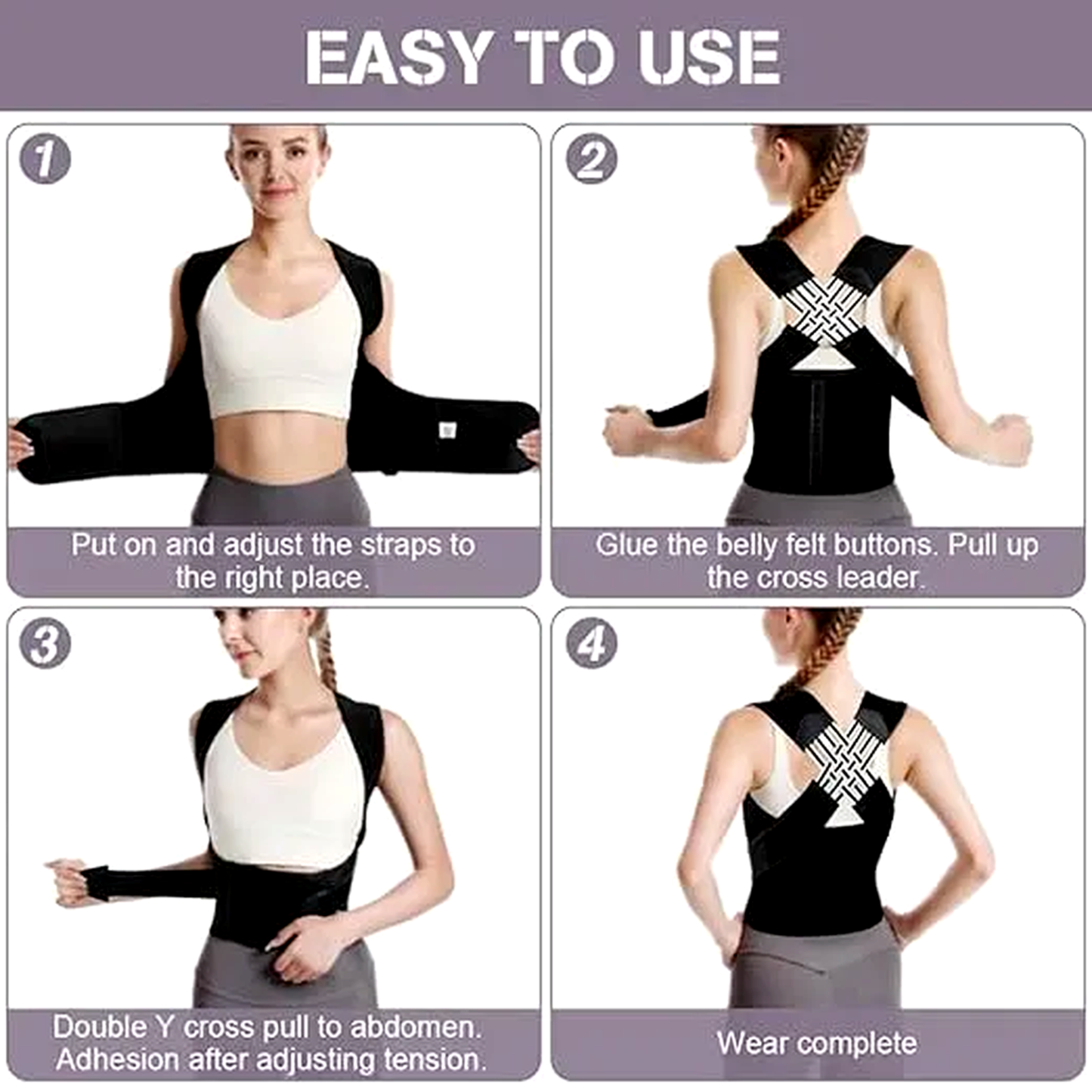 EASY TO USE

1

Put on and adjust the straps to the right place.

2

Glue the belly felt buttons. Pull up the cross leader.

3

Double Y cross pull to abdomen. Adhesion after adjusting tension.

4

Wear complete